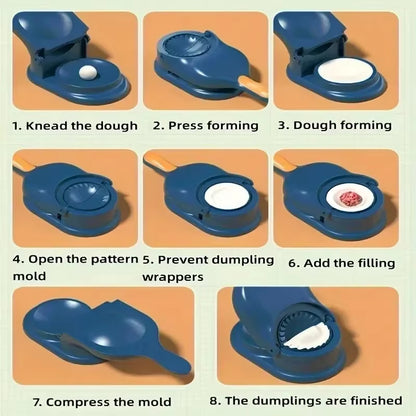 1. Knead the dough

2. Press forming

3. Dough forming

4. Open the pattern mold

5. Prevent dumpling wrappers

6. Add the filling

7. Compress the mold

8. The dumplings are finished