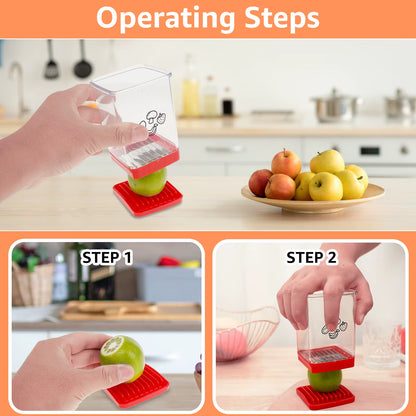 Operating Steps

STEP 1

STEP 2