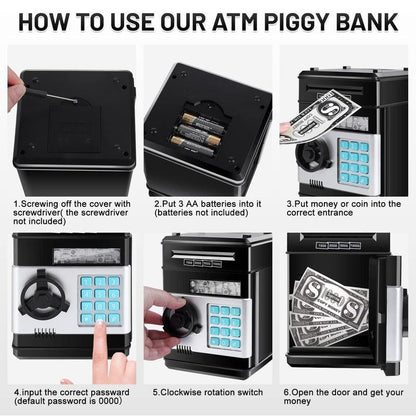 HOW TO USE OUR ATM PIGGY BANK

1.Screwing off the cover with screwdriver( the screwdriver not included)

2.Put 3 AA batteries into it (batteries not included)

3.Put money or coin into the correct entrance

4.input the correct passward (default password is 0000)

5.Clockwise rotation switch

6.Open the door and get your money